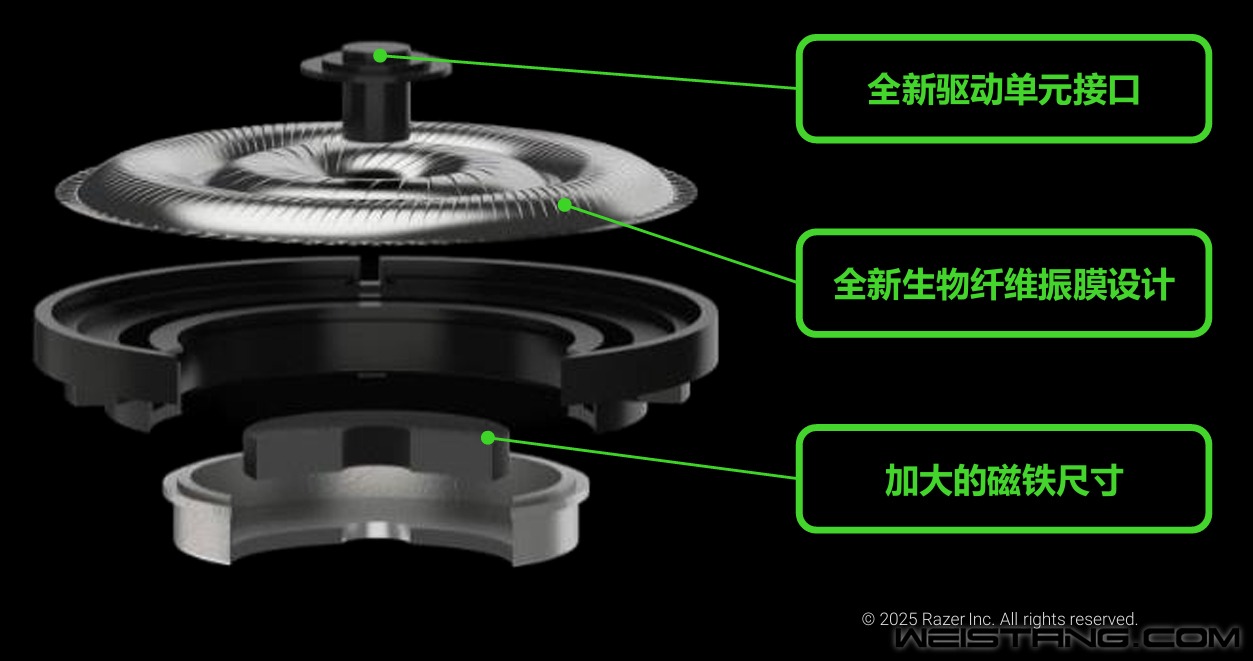 全新驱动单元接口

全新生物纤维振膜设计

加大的磁铁尺寸

© 2025 Razer Inc. All rights reserved.

WEISTANG.COM